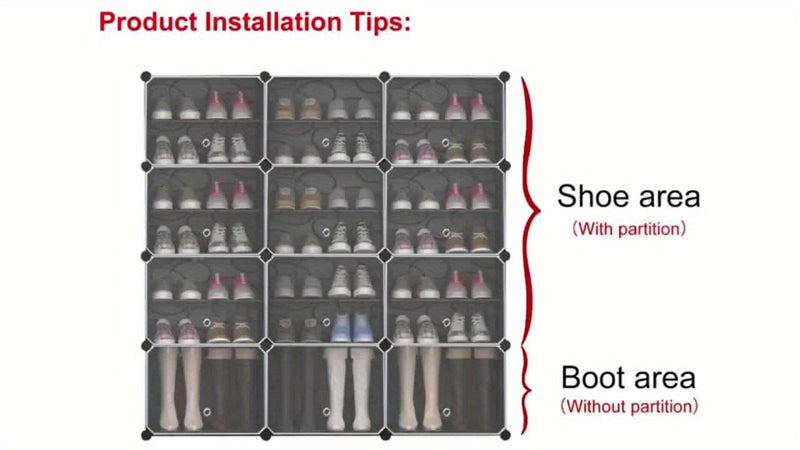 Product Installation Tips:

Shoe area
(With partition)

Boot area
(Without partition)