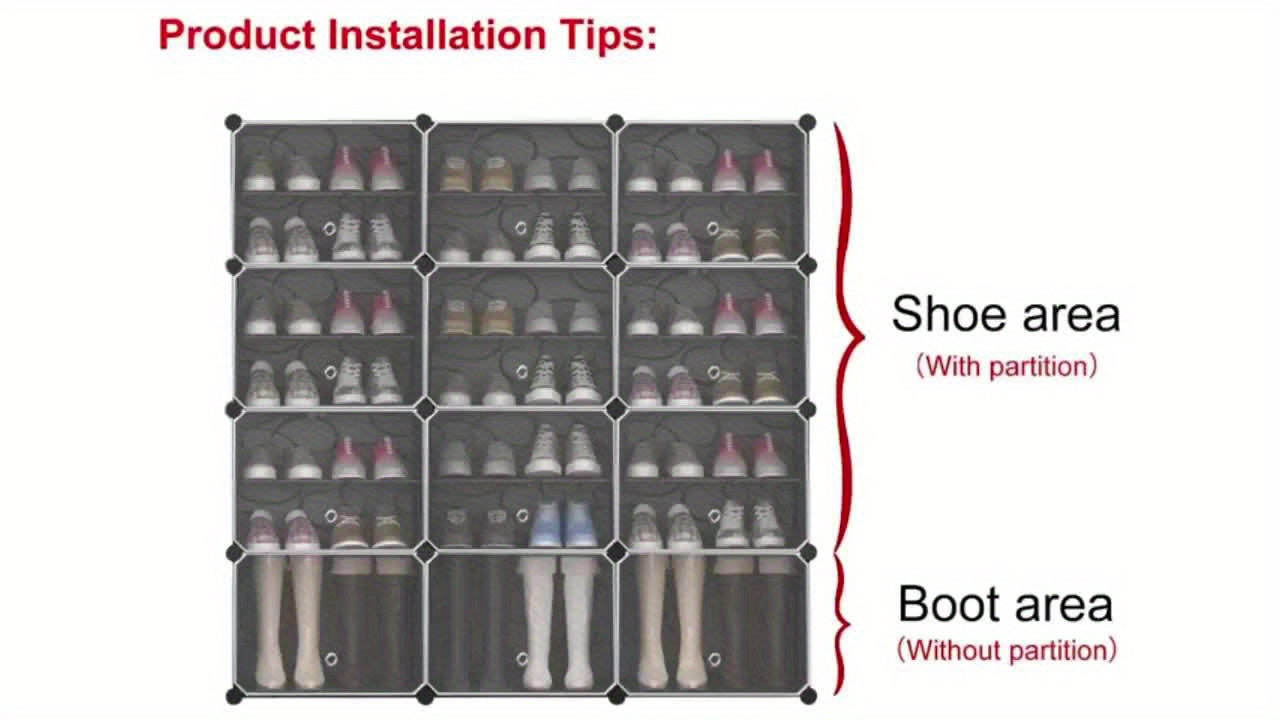 Product Installation Tips:

Shoe area
(With partition)

Boot area
(Without partition)