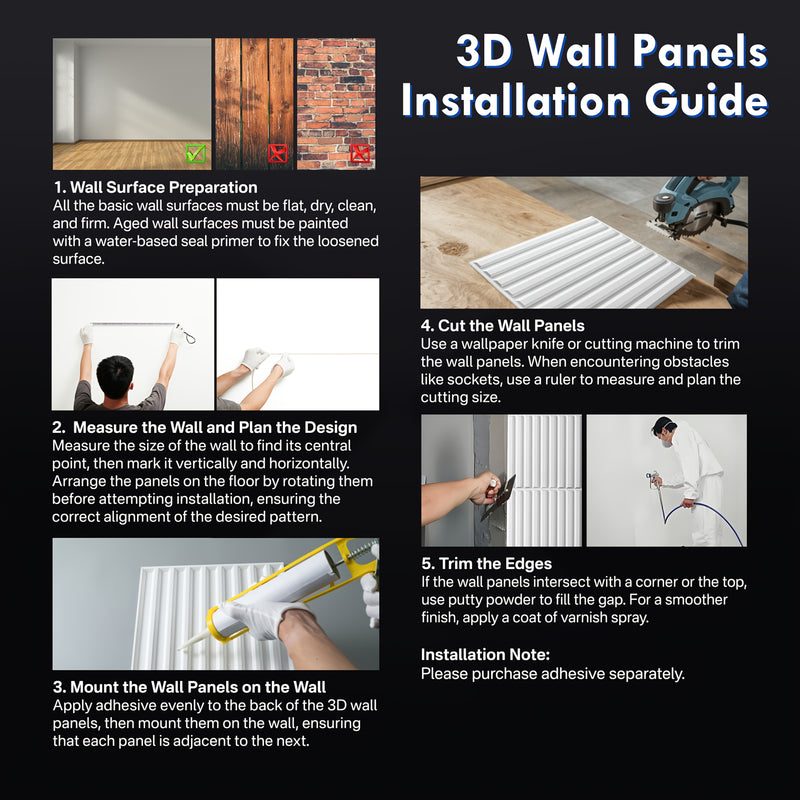 3D Wall Panels Installation Guide

1. Wall Surface Preparation
All the basic wall surfaces must be flat, dry, clean, and firm. Aged wall surfaces must be painted with a water-based seal primer to fix the loosened surface.

2. Measure the Wall and Plan the Design
Measure the size of the wall to find its central point, then mark it vertically and horizontally. Arrange the panels on the floor by rotating them before attempting installation, ensuring the correct alignment of the desired pattern.

3. Mount the Wall Panels on the Wall
Apply adhesive evenly to the back of the 3D wall panels, then mount them on the wall, ensuring that each panel is adjacent to the next.

4. Cut the Wall Panels
Use a wallpaper knife or cutting machine to trim the wall panels. When encountering obstacles like sockets, use a ruler to measure and plan the cutting size.

5. Trim the Edges
If the wall panels intersect with a corner or the top, use putty powder to fill the gap. For a smoother finish, apply a coat of varnish spray.

Installation Note:
Please purchase adhesive separately.