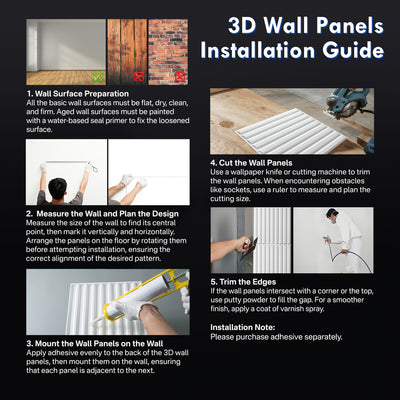 3D Wall Panels Installation Guide

1. Wall Surface Preparation
All the basic wall surfaces must be flat, dry, clean, and firm. Aged wall surfaces must be painted with a water-based seal primer to fix the loosened surface.

2. Measure the Wall and Plan the Design
Measure the size of the wall to find its central point, then mark it vertically and horizontally. Arrange the panels on the floor by rotating them before attempting installation, ensuring the correct alignment of the desired pattern.

3. Mount the Wall Panels on the Wall
Apply adhesive evenly to the back of the 3D wall panels, then mount them on the wall, ensuring that each panel is adjacent to the next.

4. Cut the Wall Panels
Use a wallpaper knife or cutting machine to trim the wall panels. When encountering obstacles like sockets, use a ruler to measure and plan the cutting size.

5. Trim the Edges
If the wall panels intersect with a corner or the top, use putty powder to fill the gap. For a smoother finish, apply a coat of varnish spray.

Installation Note:
Please purchase adhesive separately.