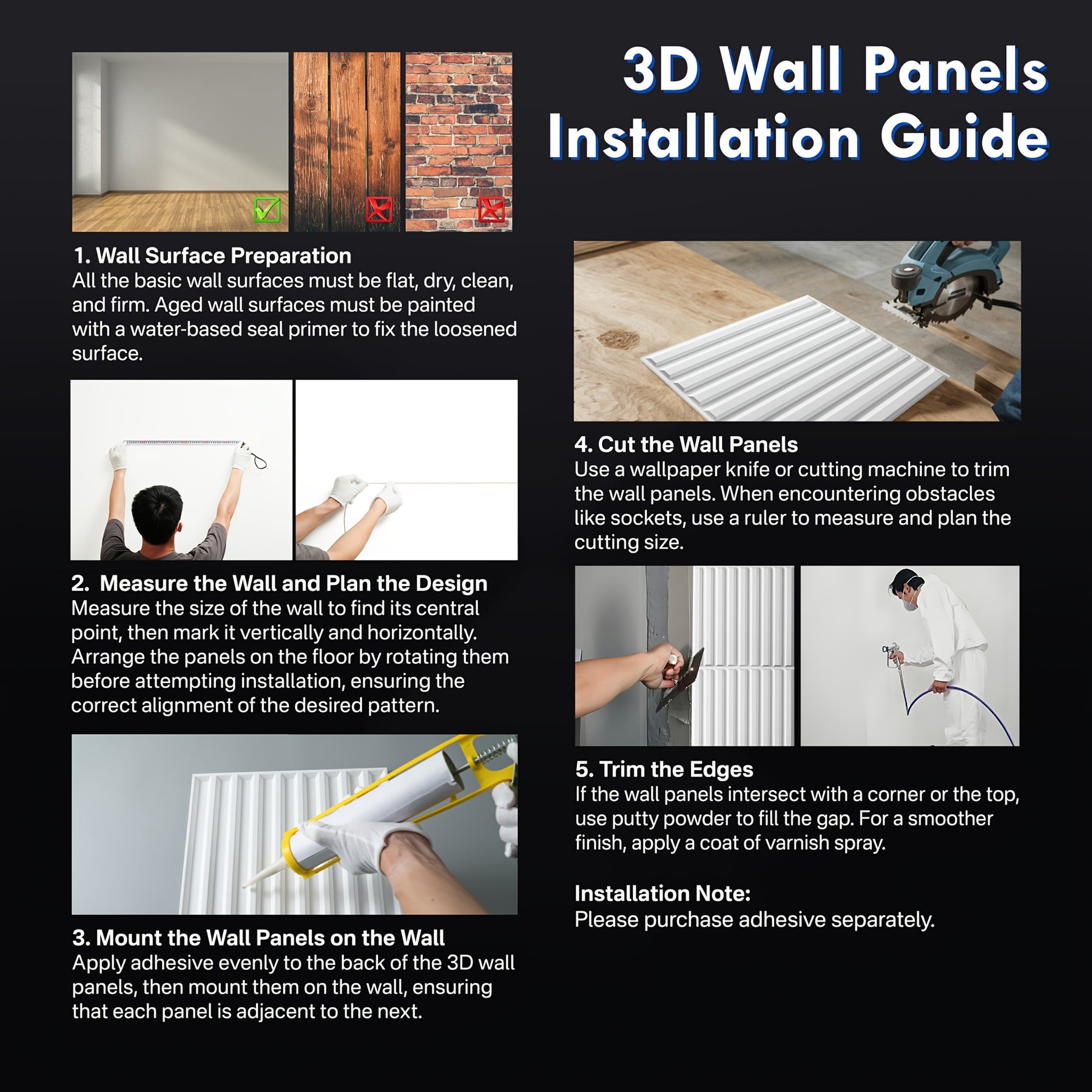 3D Wall Panels Installation Guide

1. Wall Surface Preparation
All the basic wall surfaces must be flat, dry, clean, and firm. Aged wall surfaces must be painted with a water-based seal primer to fix the loosened surface.

2. Measure the Wall and Plan the Design
Measure the size of the wall to find its central point, then mark it vertically and horizontally. Arrange the panels on the floor by rotating them before attempting installation, ensuring the correct alignment of the desired pattern.

3. Mount the Wall Panels on the Wall
Apply adhesive evenly to the back of the 3D wall panels, then mount them on the wall, ensuring that each panel is adjacent to the next.

4. Cut the Wall Panels
Use a wallpaper knife or cutting machine to trim the wall panels. When encountering obstacles like sockets, use a ruler to measure and plan the cutting size.

5. Trim the Edges
If the wall panels intersect with a corner or the top, use putty powder to fill the gap. For a smoother finish, apply a coat of varnish spray.

Installation Note:
Please purchase adhesive separately.