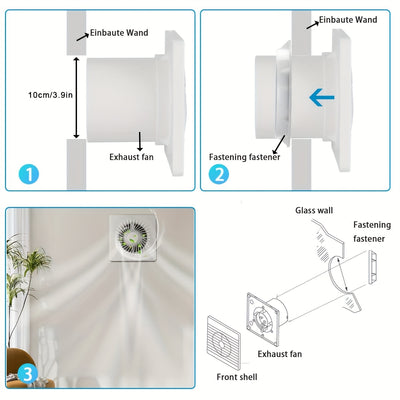 Einbaute Wand

10cm/3.9in

Exhaust fan

1

Einbaute Wand

Fastening fastener

2

3

Glass wall

Fastening fastener

Exhaust fan

Front shell