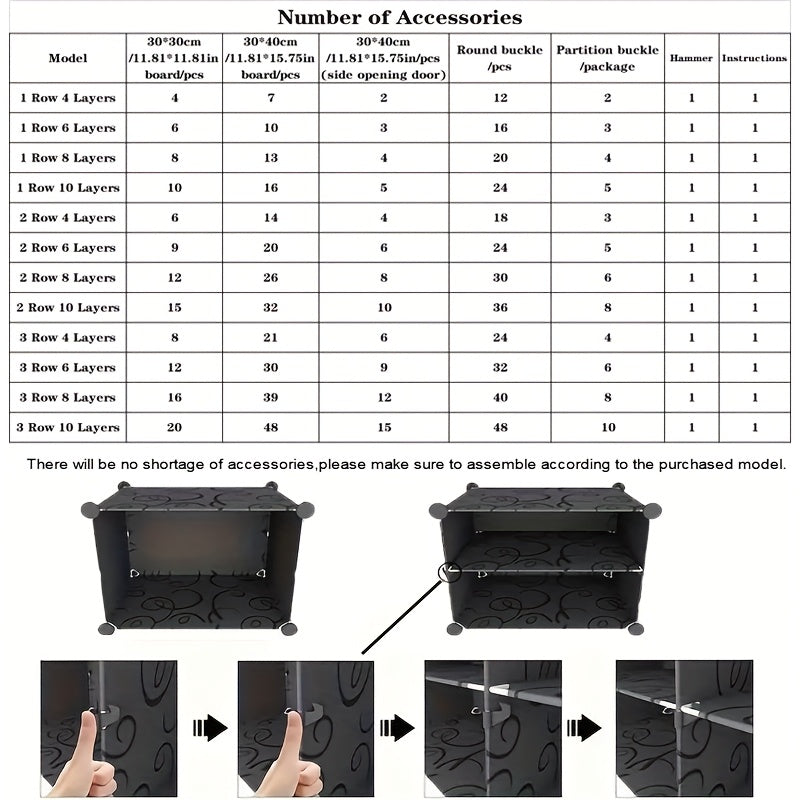 Number of Accessories

| Model | 30*30cm /11.81*11.81in board/pcs | 30*40cm /11.81*15.75in board/pcs | 30*40cm /11.81*15.75in/pcs (side opening door) | Round buckle /pcs | Partition buckle /package | Hammer | Instructions |
|---|---|---|---|---|---|---|---|
| 1 Row 4 Layers | 4 | 7 | 2 | 12 | 2 | 1 | 1 |
| 1 Row 6 Layers | 6 | 10 | 3 | 16 | 3 | 1 | 1 |
| 1 Row 8 Layers | 8 | 13 | 4 | 20 | 4 | 1 | 1 |
| 1 Row 10 Layers | 10 | 16 | 5 | 24 | 5 | 1 | 1 |
| 2 Row 4 Layers | 6 | 14 | 4 | 18 | 3 | 1 | 1 |
| 2 Row 6 Layers | 9 | 20 | 6 | 24 | 5 | 1 | 1 |
| 2 Row 8 Layers | 12 | 26 | 8 | 30 | 6 | 1 | 1 |
| 2 Row 10 Layers | 15 | 32 | 10 | 36 | 8 | 1 | 1 |
| 3 Row 4 Layers | 8 | 21 | 6 | 24 | 4 | 1 | 1 |
| 3 Row 6 Layers | 12 | 30 | 9 | 32 | 6 | 1 | 1 |
| 3 Row 8 Layers | 16 | 39 | 12 | 40 | 8 | 1 | 1 |
| 3 Row 10 Layers | 20 | 48 | 15 | 48 | 10 | 1 | 1 |

There will be no shortage of accessories,please make sure to assemble according to the purchased model.