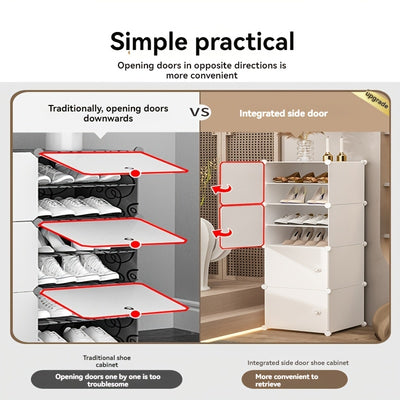 Simple practical

Opening doors in opposite directions is more convenient

Traditionally, opening doors downwards

VS

Integrated side door

upgrade

Traditional shoe cabinet

Opening doors one by one is too troublesome

Integrated side door shoe cabinet

More convenient to retrieve