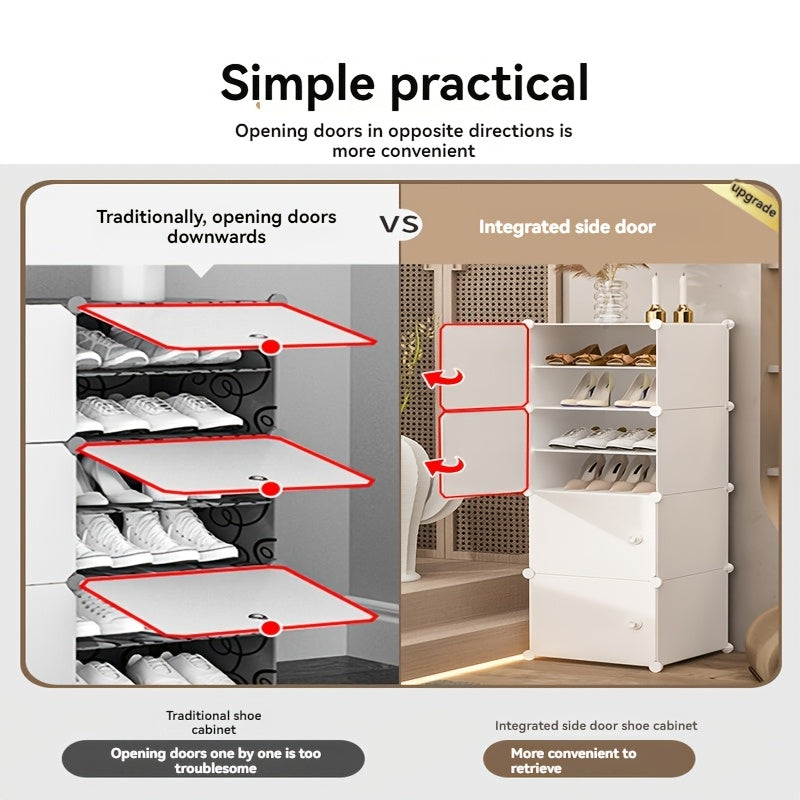 Simple practical

Opening doors in opposite directions is more convenient

Traditionally, opening doors downwards

VS

Integrated side door

upgrade

Traditional shoe cabinet

Opening doors one by one is too troublesome

Integrated side door shoe cabinet

More convenient to retrieve