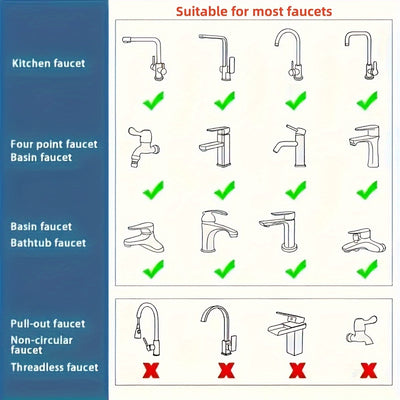 Suitable for most faucets

Kitchen faucet

Four point faucet
Basin faucet

Basin faucet
Bathtub faucet

Pull-out faucet
Non-circular faucet
Threadless faucet