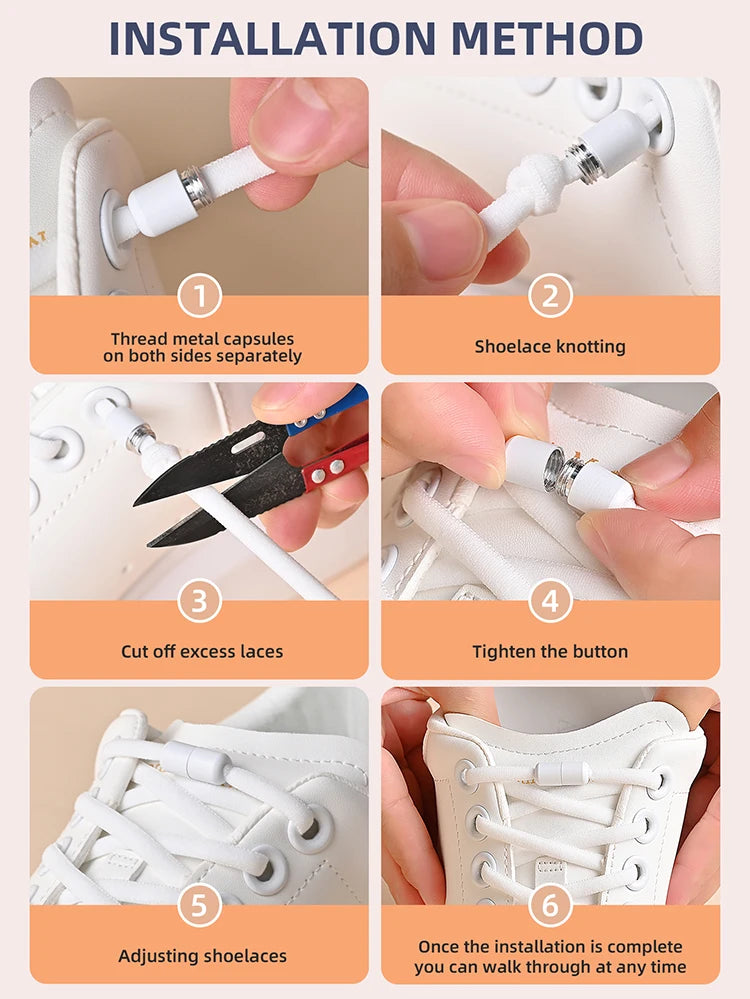 INSTALLATION METHOD

1
Thread metal capsules on both sides separately

2
Shoelace knotting

3
Cut off excess laces

4
Tighten the button

5
Adjusting shoelaces

6
Once the installation is complete you can walk through at any time