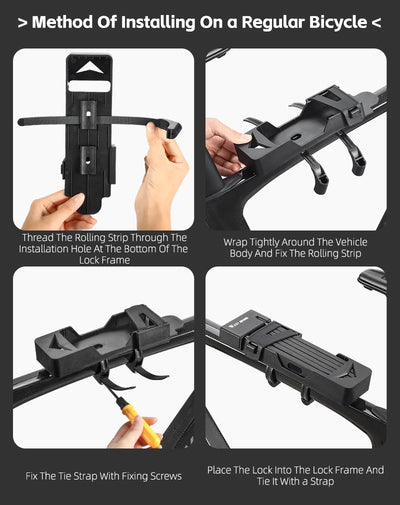 > Method Of Installing On a Regular Bicycle <

Thread The Rolling Strip Through The Installation Hole At The Bottom Of The Lock Frame

Wrap Tightly Around The Vehicle Body And Fix The Rolling Strip

Fix The Tie Strap With Fixing Screws

Place The Lock Into The Lock Frame And Tie It With a Strap