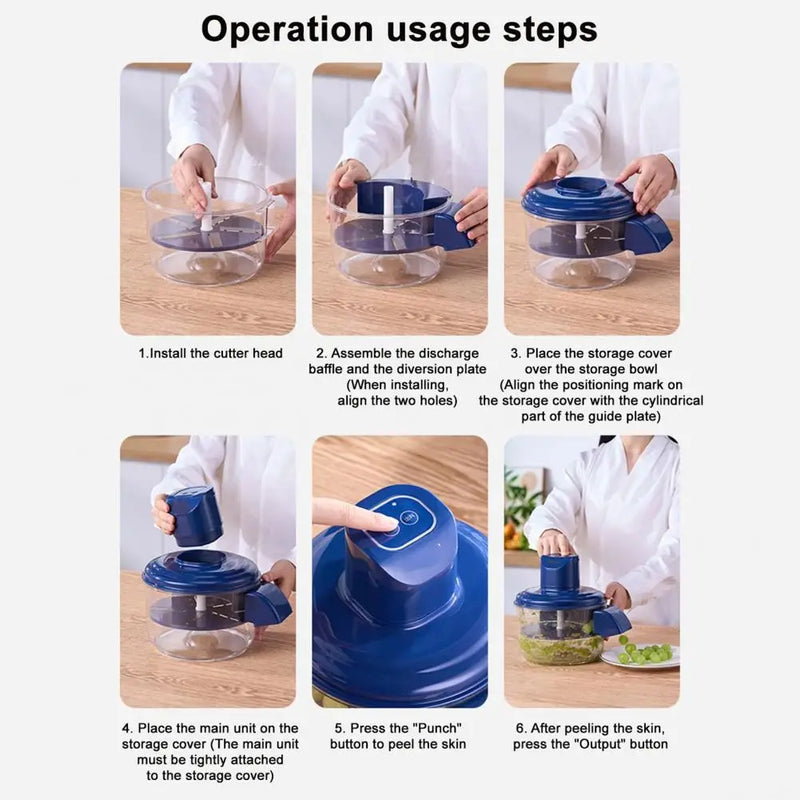 Operation usage steps

1.Install the cutter head

2. Assemble the discharge baffle and the diversion plate (When installing, align the two holes)

3. Place the storage cover over the storage bowl (Align the positioning mark on the storage cover with the cylindrical part of the guide plate)

4. Place the main unit on the storage cover (The main unit must be tightly attached to the storage cover)

5. Press the "Punch" button to peel the skin

6. After peeling the skin, press the "Output" button