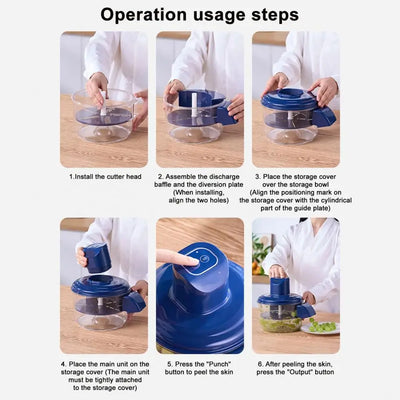 Operation usage steps

1.Install the cutter head

2. Assemble the discharge baffle and the diversion plate (When installing, align the two holes)

3. Place the storage cover over the storage bowl (Align the positioning mark on the storage cover with the cylindrical part of the guide plate)

4. Place the main unit on the storage cover (The main unit must be tightly attached to the storage cover)

5. Press the "Punch" button to peel the skin

6. After peeling the skin, press the "Output" button