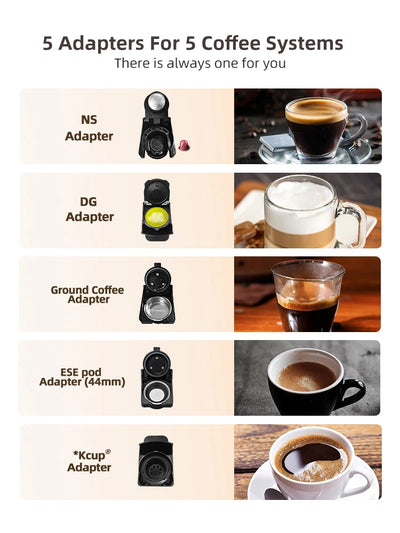 5 Adapters For 5 Coffee Systems
There is always one for you

NS Adapter

DG Adapter

Ground Coffee Adapter

ESE pod Adapter (44mm)

*Kcup® Adapter