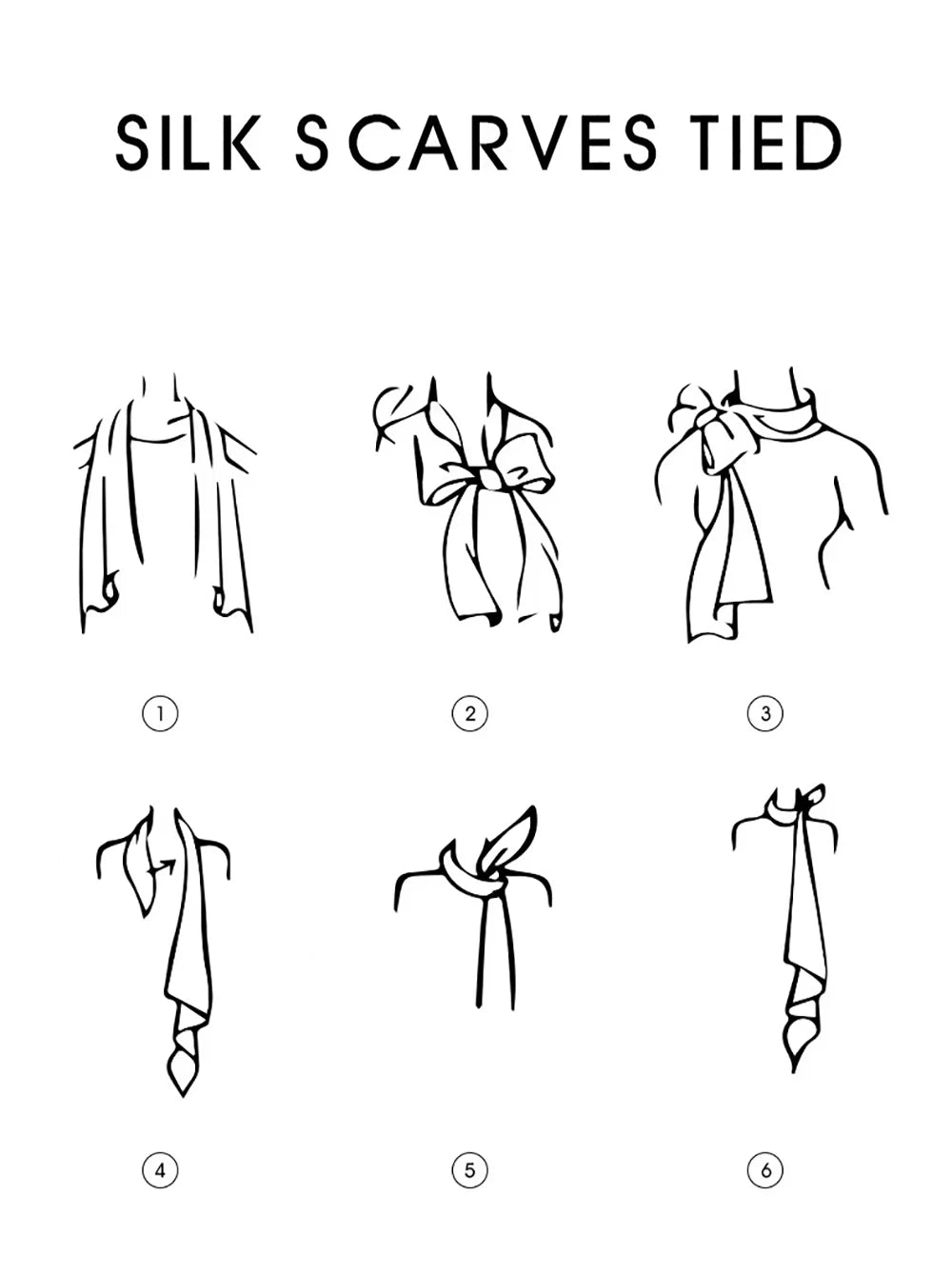 SILK SCARVES TIED

①

②

③

④

⑤

⑥