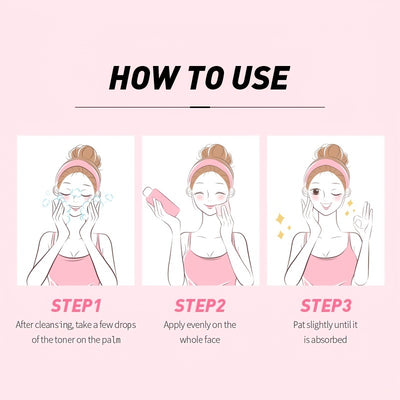 HOW TO USE

STEP1
After cleansing, take a few drops of the toner on the palm

STEP2
Apply evenly on the whole face

STEP3
Pat slightly until it is absorbed