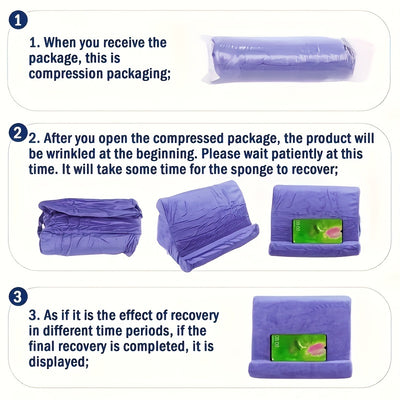 1

1. When you receive the package, this is compression packaging;

2

2. After you open the compressed package, the product will be wrinkled at the beginning. Please wait patiently at this time. It will take some time for the sponge to recover;

3

3. As if it is the effect of recovery in different time periods, if the final recovery is completed, it is displayed;