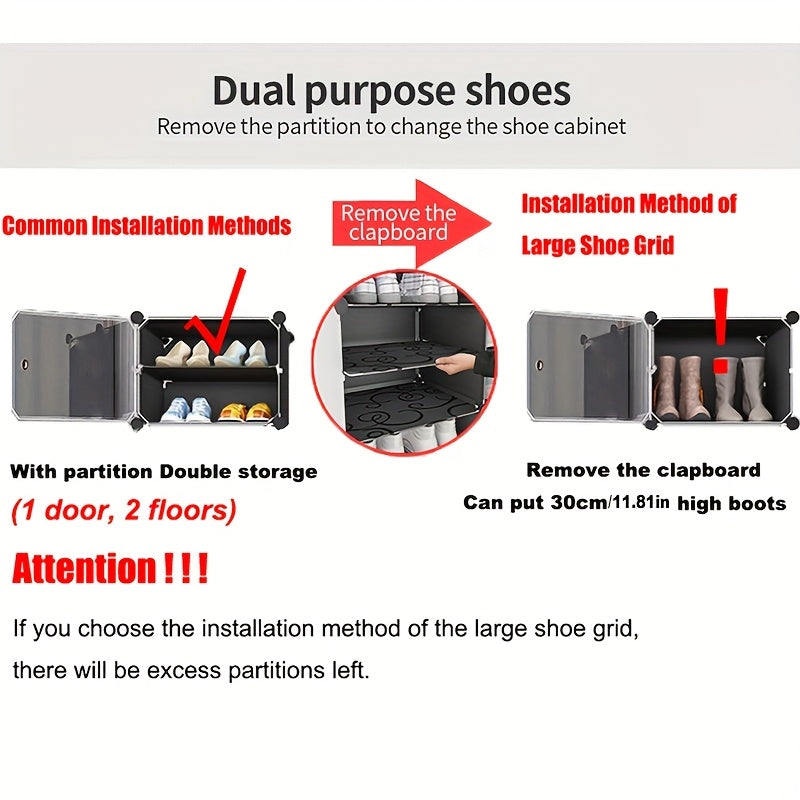 Dual purpose shoes
Remove the partition to change the shoe cabinet

Common Installation Methods

Remove the clapboard

Installation Method of Large Shoe Grid

With partition Double storage
(1 door, 2 floors)

Remove the clapboard
Can put 30cm/11.81in high boots

Attention ! ! !

If you choose the installation method of the large shoe grid, there will be excess partitions left.