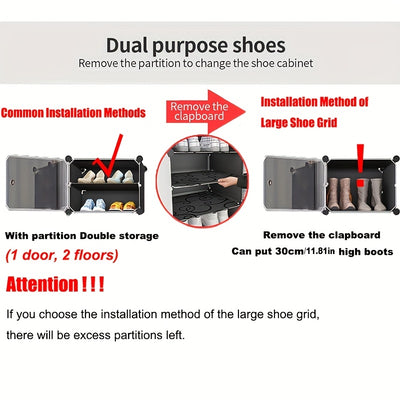 Dual purpose shoes
Remove the partition to change the shoe cabinet

Common Installation Methods

Remove the clapboard

Installation Method of Large Shoe Grid

With partition Double storage
(1 door, 2 floors)

Remove the clapboard
Can put 30cm/11.81in high boots

Attention ! ! !

If you choose the installation method of the large shoe grid, there will be excess partitions left.