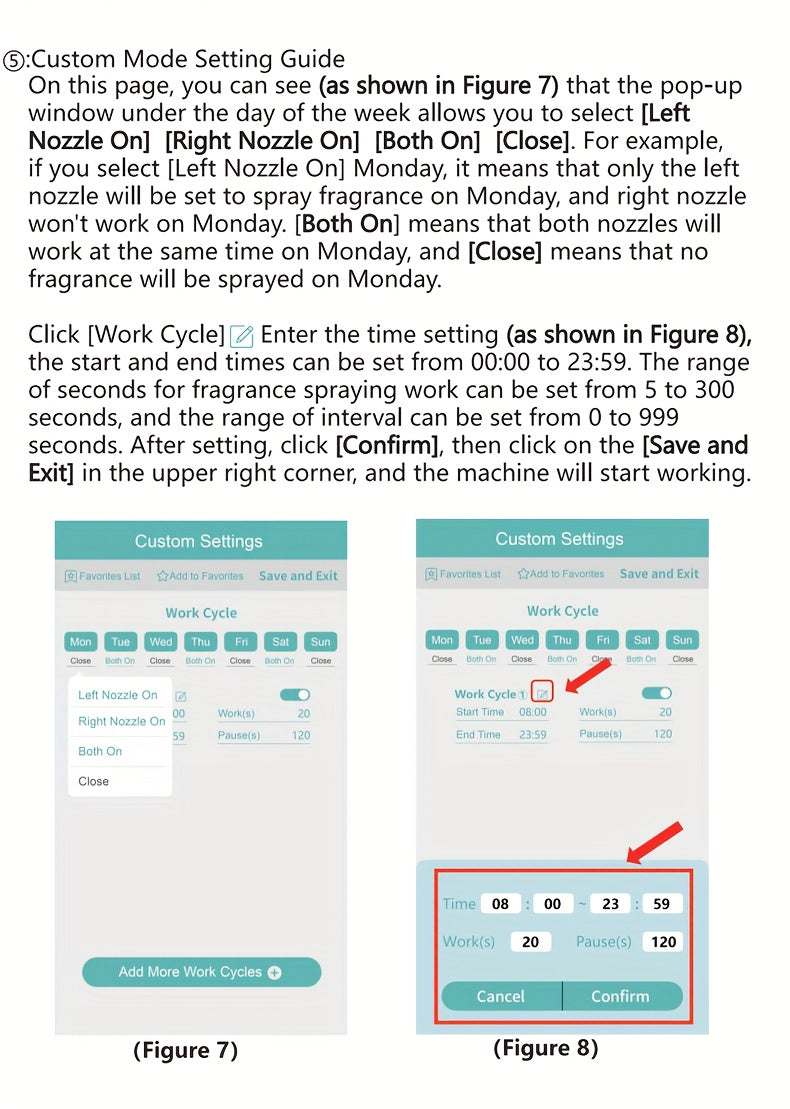 ⑤:Custom Mode Setting Guide
On this page, you can see (as shown in Figure 7) that the pop-up window under the day of the week allows you to select [Left Nozzle On] [Right Nozzle On] [Both On] [Close]. For example, if you select [Left Nozzle On] Monday, it means that only the left nozzle will be set to spray fragrance on Monday, and right nozzle won't work on Monday. [Both On] means that both nozzles will work at the same time on Monday, and [Close] means that no fragrance will be sprayed on Monday.

Click [Work Cycle] Enter the time setting (as shown in Figure 8), the start and end times can be set from 00:00 to 23:59. The range of seconds for fragrance spraying work can be set from 5 to 300 seconds, and the range of interval can be set from 0 to 999 seconds. After setting, click [Confirm], then click on the [Save and Exit] in the upper right corner, and the machine will start working.

Custom Settings
Favorites List Add to Favorites Save and Exit
Work Cycle
Mon Tue Wed Thu Fri Sat Sun
Close Both On Close Both On Close Both On Close
Left Nozzle On
Right Nozzle On
Both On
Close
00 Work(s) 20
59 Pause(s) 120
Add More Work Cycles
(Figure 7)

Custom Settings
Favorites List Add to Favorites Save and Exit
Work Cycle
Mon Tue Wed Thu Fri Sat Sun
Close Both On Close Both On Close Both On Close
Work Cycle 1
Start Time 08:00 Work(s) 20
End Time 23:59 Pause(s) 120
Time 08 : 00 ~ 23 : 59
Work(s) 20 Pause(s) 120
Cancel Confirm
(Figure 8)