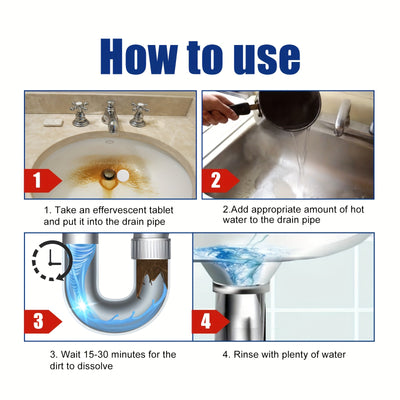 How to use

1

1. Take an effervescent tablet and put it into the drain pipe

2

2.Add appropriate amount of hot water to the drain pipe

3

3. Wait 15-30 minutes for the dirt to dissolve

4

4. Rinse with plenty of water