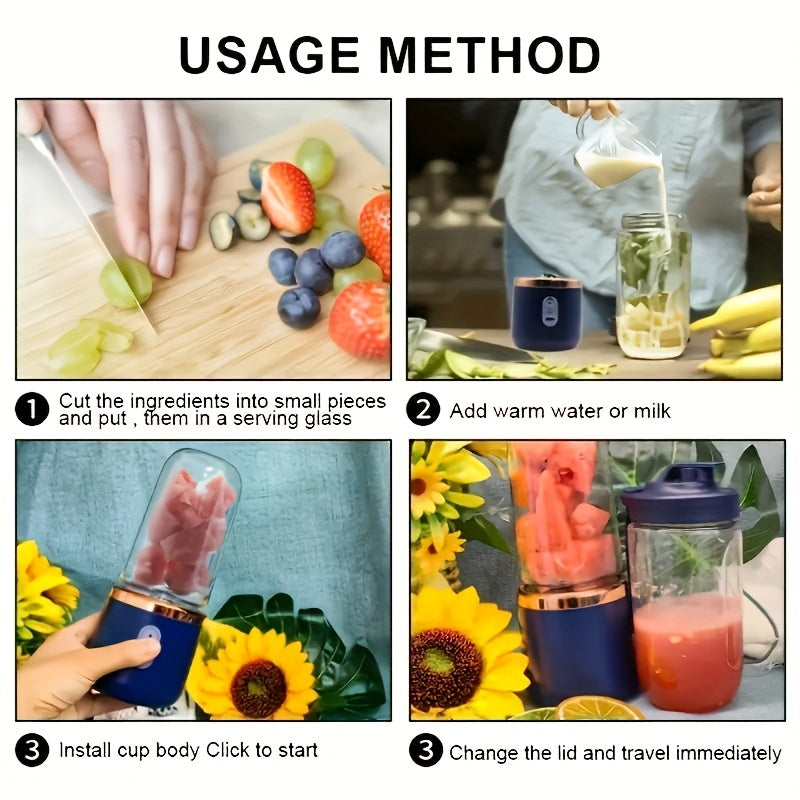 USAGE METHOD

1 Cut the ingredients into small pieces and put , them in a serving glass

2 Add warm water or milk

3 Install cup body Click to start

3 Change the lid and travel immediately