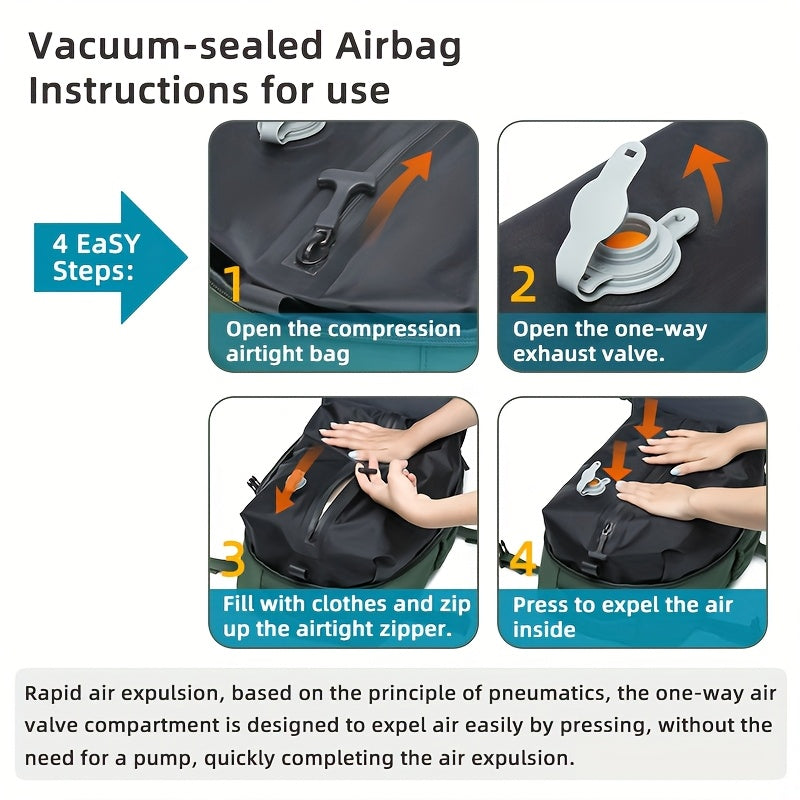 Vacuum-sealed Airbag Instructions for use

4 EaSY Steps:

1
Open the compression airtight bag

2
Open the one-way exhaust valve.

3
Fill with clothes and zip up the airtight zipper.

4
Press to expel the air inside

Rapid air expulsion, based on the principle of pneumatics, the one-way air valve compartment is designed to expel air easily by pressing, without the need for a pump, quickly completing the air expulsion.