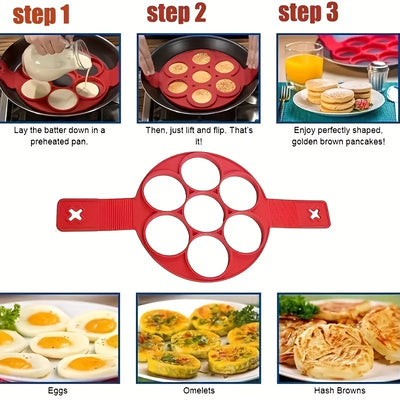 step 1

Lay the batter down in a preheated pan.

step 2

Then, just lift and flip. That's it!

step 3

Enjoy perfectly shaped, golden brown pancakes!

Eggs

Omelets

Hash Browns