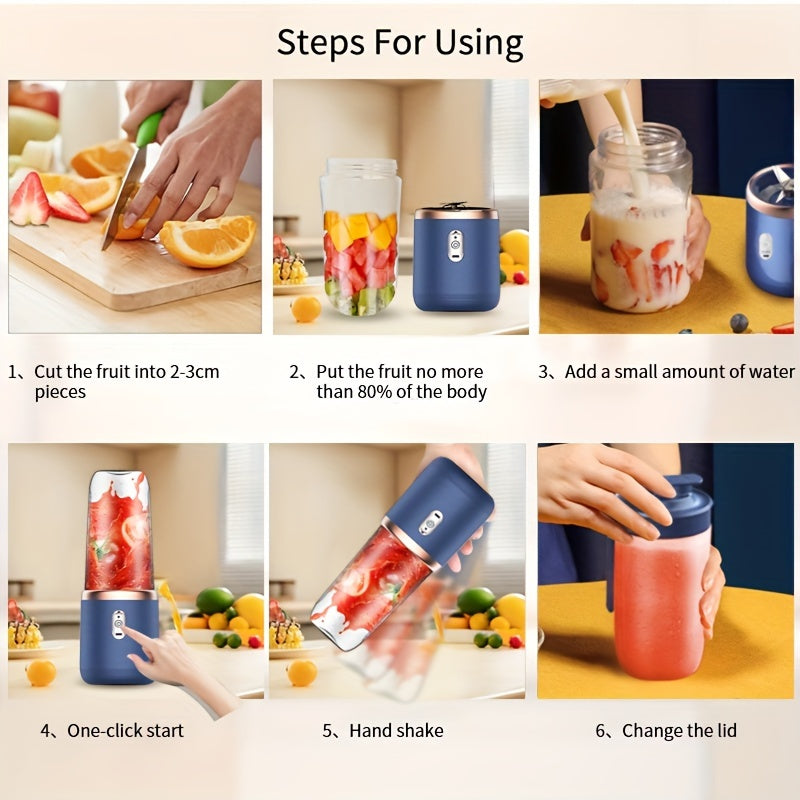 Steps For Using

1、Cut the fruit into 2-3cm pieces

2、Put the fruit no more than 80% of the body

3、Add a small amount of water

4、One-click start

5、Hand shake

6、Change the lid