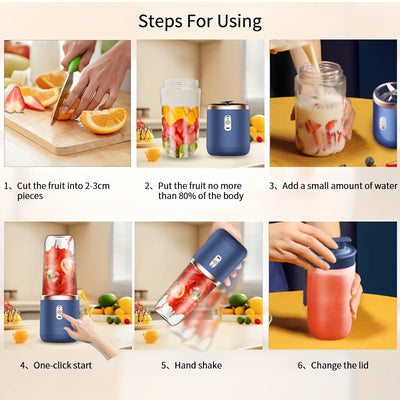 Steps For Using

1、Cut the fruit into 2-3cm pieces

2、Put the fruit no more than 80% of the body

3、Add a small amount of water

4、One-click start

5、Hand shake

6、Change the lid