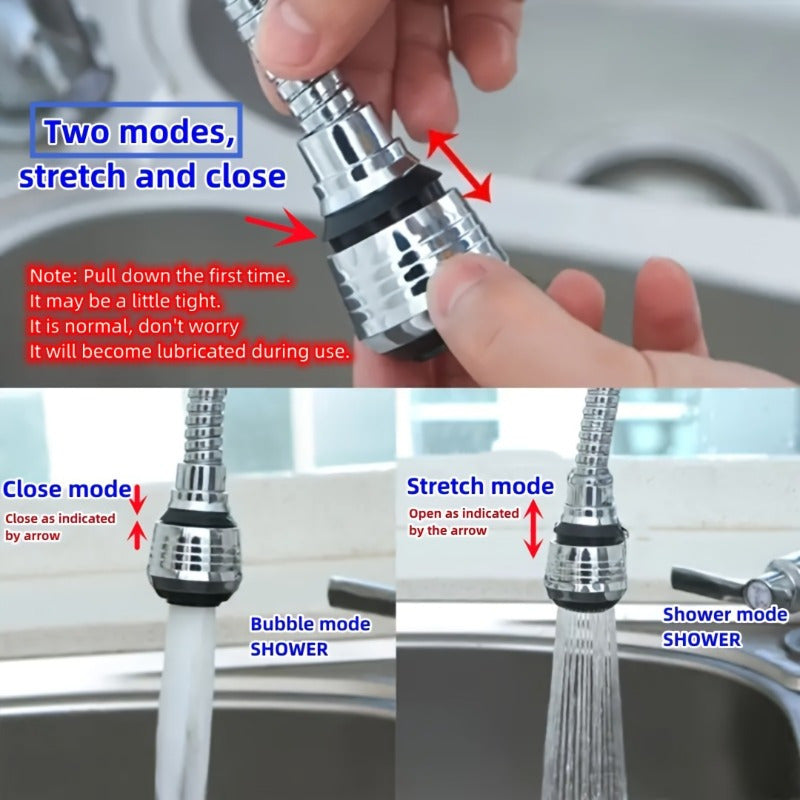 Two modes, stretch and close

Note: Pull down the first time.
It may be a little tight.
It is normal, don't worry
It will become lubricated during use.

Close mode
Close as indicated by arrow

Bubble mode
SHOWER

Stretch mode
Open as indicated by the arrow

Shower mode
SHOWER