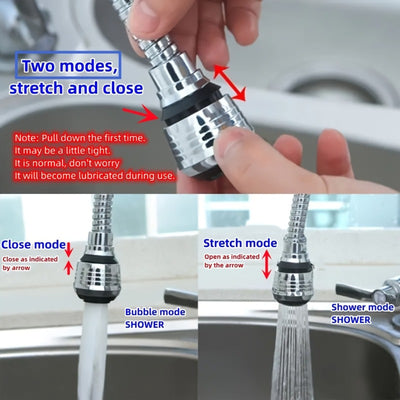 Two modes, stretch and close

Note: Pull down the first time.
It may be a little tight.
It is normal, don't worry
It will become lubricated during use.

Close mode
Close as indicated by arrow

Bubble mode
SHOWER

Stretch mode
Open as indicated by the arrow

Shower mode
SHOWER