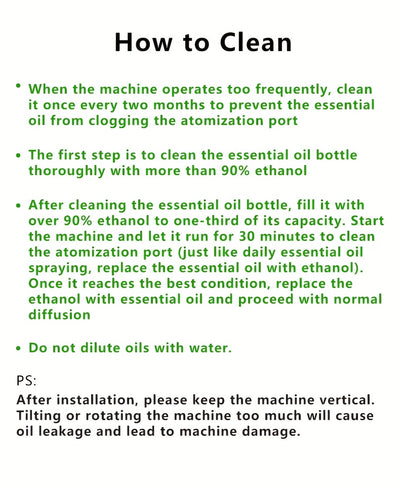 How to Clean

• When the machine operates too frequently, clean it once every two months to prevent the essential oil from clogging the atomization port

• The first step is to clean the essential oil bottle thoroughly with more than 90% ethanol

• After cleaning the essential oil bottle, fill it with over 90% ethanol to one-third of its capacity. Start the machine and let it run for 30 minutes to clean the atomization port (just like daily essential oil spraying, replace the essential oil with ethanol). Once it reaches the best condition, replace the ethanol with essential oil and proceed with normal diffusion

• Do not dilute oils with water.

PS:

After installation, please keep the machine vertical. Tilting or rotating the machine too much will cause oil leakage and lead to machine damage.